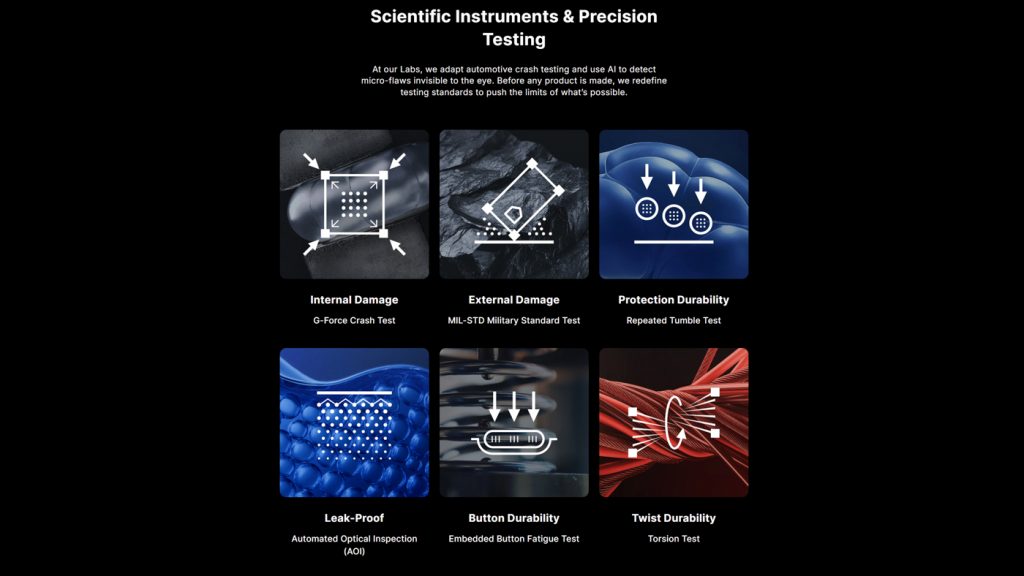 Scientific Instruments & Precision Testing

At our Labs, we adapt automotive crash testing and use AI to detect micro-flaws invisible to the eye. Before any product is made, we redefine testing standards to push the limits of what's possible.

Internal Damage
G-Force Crash Test

External Damage
MIL-STD Military Standard Test

Protection Durability
Repeated Tumble Test

Leak-Proof
Automated Optical Inspection (AOI)

Button Durability
Embedded Button Fatigue Test

Twist Durability
Torsion Test