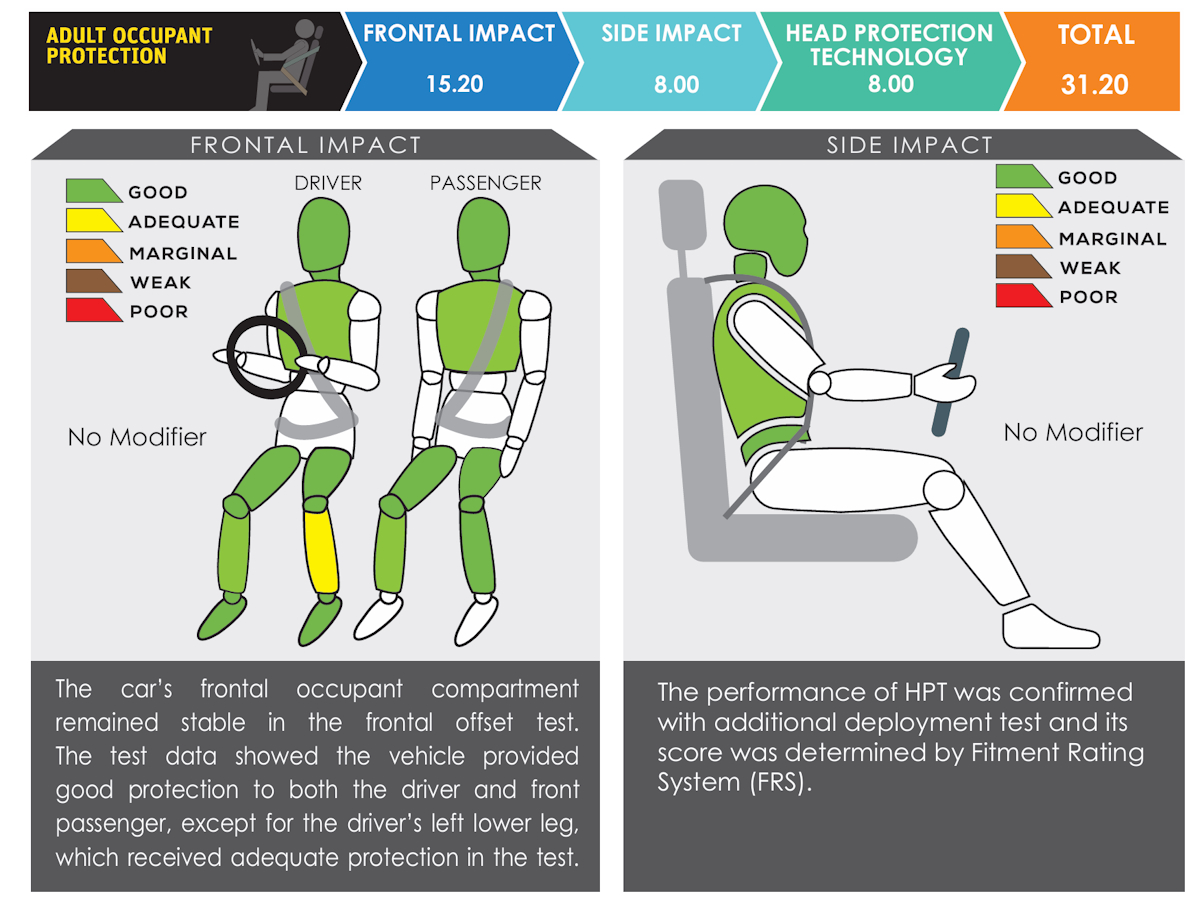 ADULT OCCUPANT PROTECTION

FRONTAL IMPACT
15.20

SIDE IMPACT
8.00

HEAD PROTECTION TECHNOLOGY
8.00

TOTAL
31.20

FRONTAL IMPACT

GOOD
ADEQUATE
MARGINAL
WEAK
POOR

DRIVER
PASSENGER

No Modifier

The car's frontal occupant compartment remained stable in the frontal offset test. The test data showed the vehicle provided good protection to both the driver and front passenger, except for the driver's left lower leg, which received adequate protection in the test.

SIDE IMPACT

GOOD
ADEQUATE
MARGINAL
WEAK
POOR

No Modifier

The performance of HPT was confirmed with additional deployment test and its score was determined by Fitment Rating System (FRS).