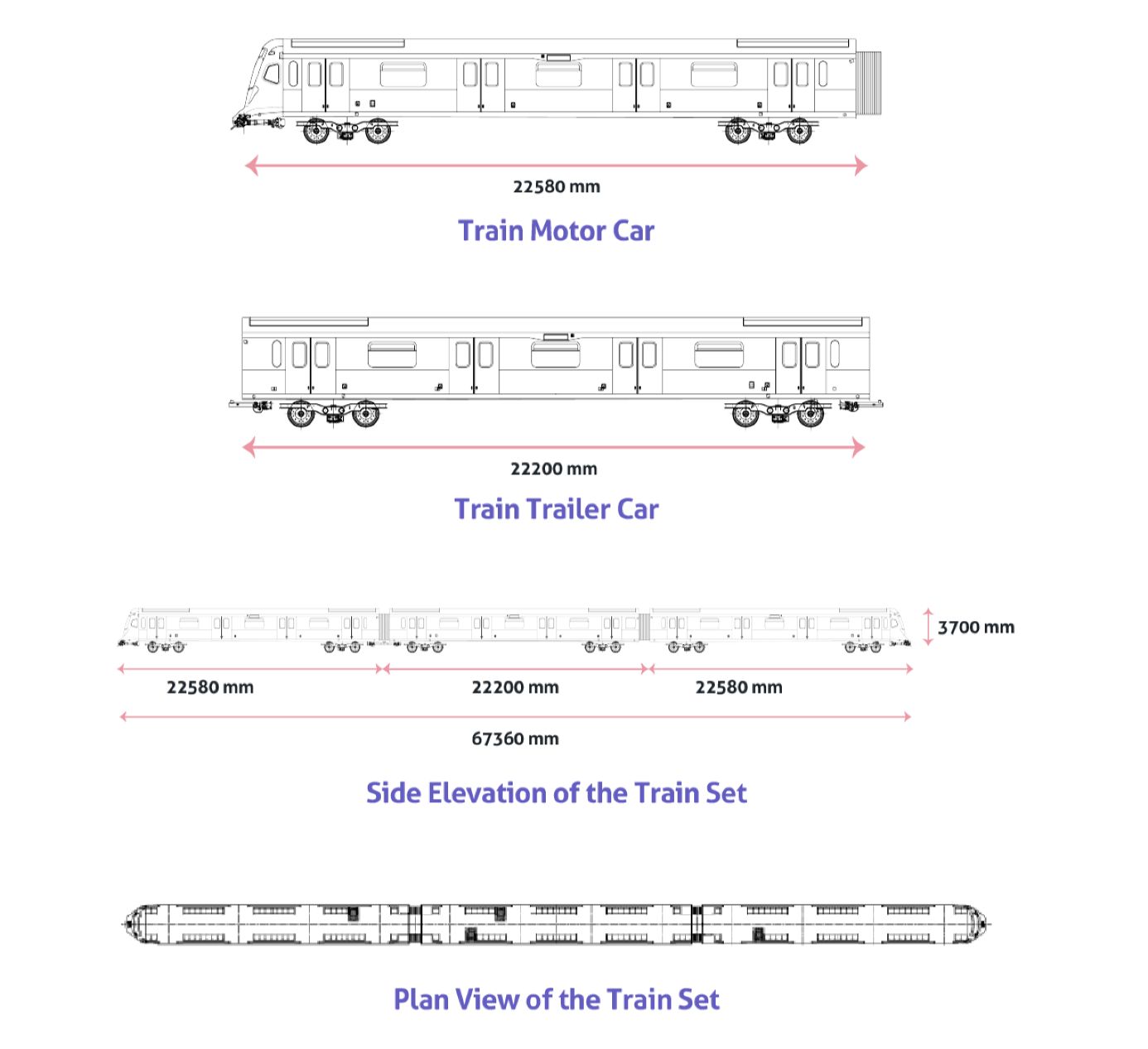 22580 mm

Train Motor Car

22200 mm

Train Trailer Car

3700 mm

22580 mm

22200 mm

22580 mm

67360 mm

Side Elevation of the Train Set

Plan View of the Train Set