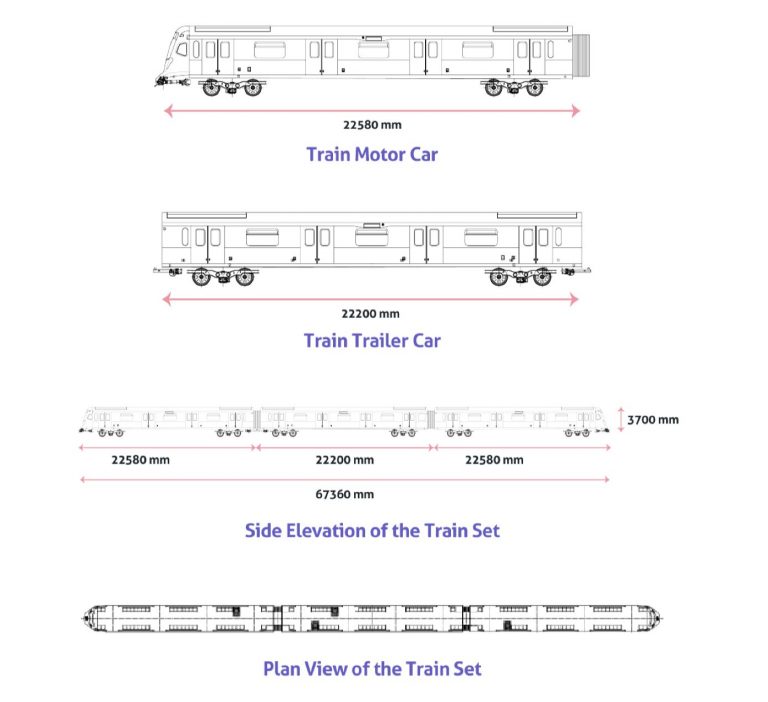 22580 mm

Train Motor Car

22200 mm

Train Trailer Car

3700 mm

22580 mm

22200 mm

22580 mm

67360 mm

Side Elevation of the Train Set

Plan View of the Train Set