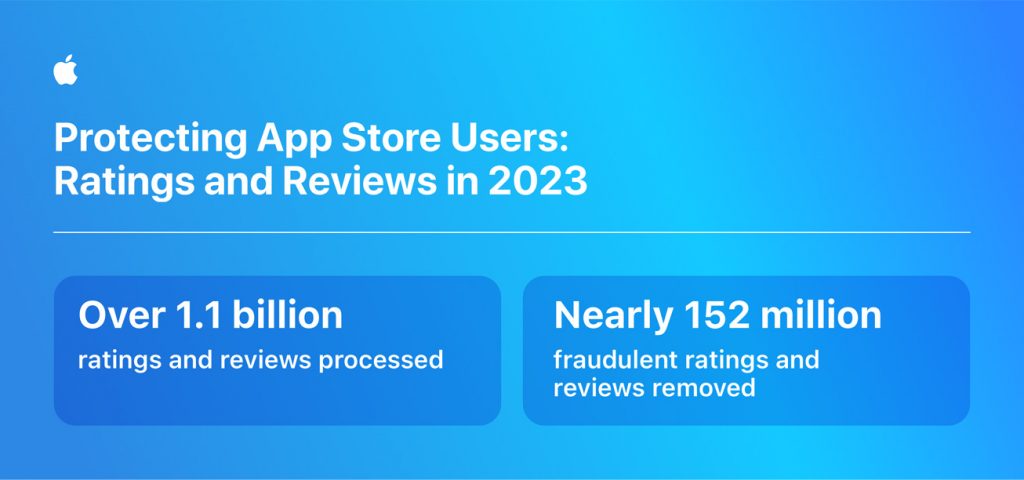 Protecting App Store Users: Ratings and Reviews in 2023

Over 1.1 billion
ratings and reviews processed

Nearly 152 million
fraudulent ratings and reviews removed