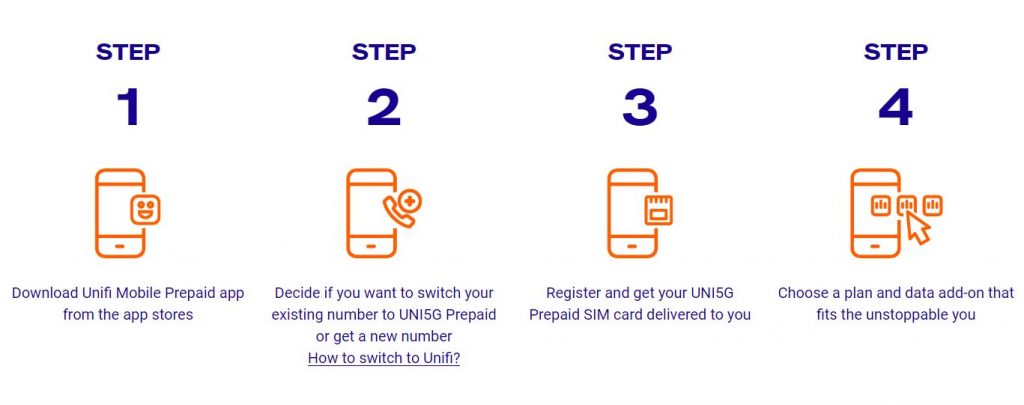 STEP
1

Download Unifi Mobile Prepaid app from the app stores

STEP
2

Decide if you want to switch your existing number to UNI5G Prepaid or get a new number
How to switch to Unifi?

STEP
3

Register and get your UNI5G Prepaid SIM card delivered to you

STEP
4

Choose a plan and data add-on that fits the unstoppable you