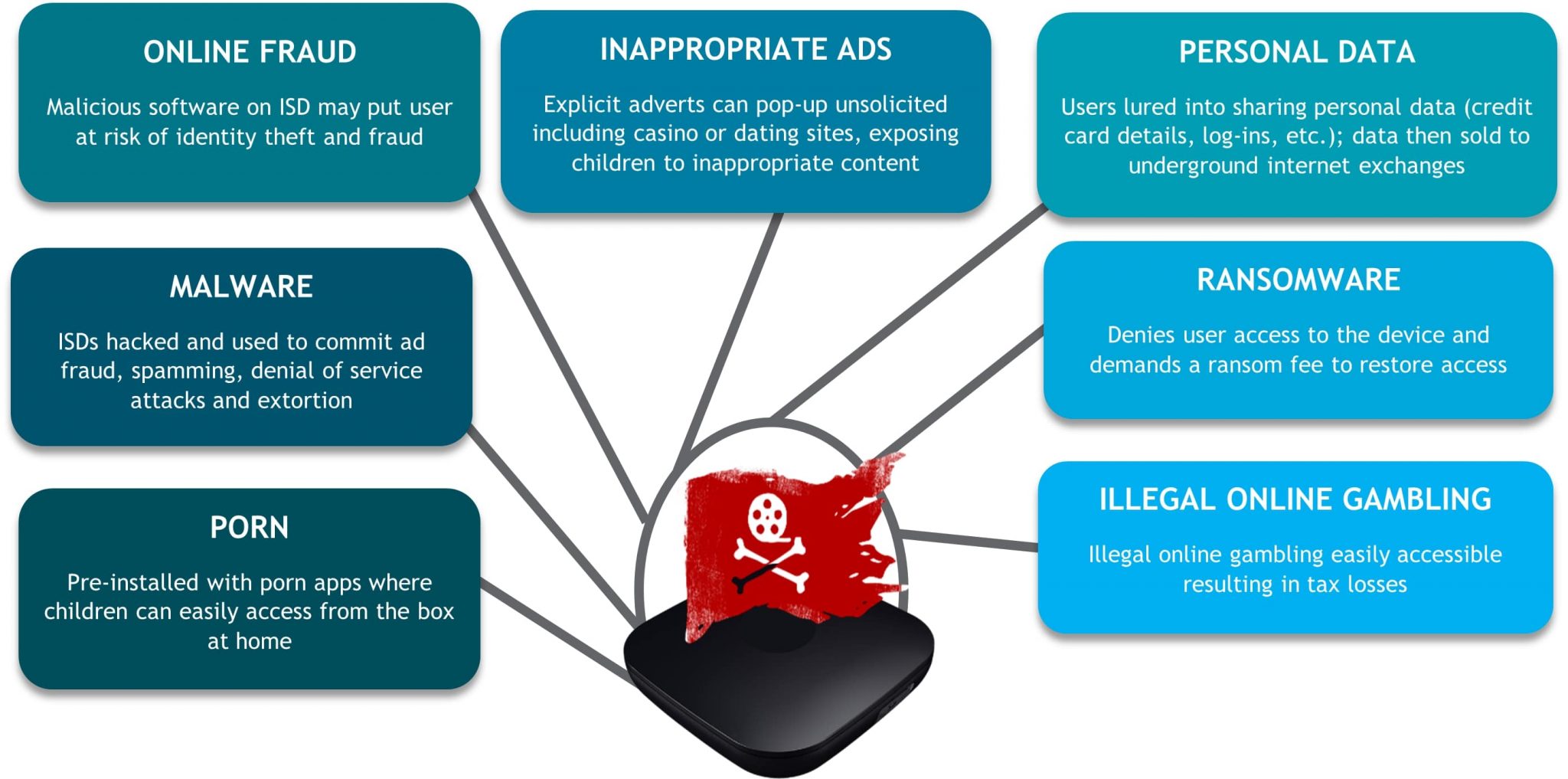 ONLINE FRAUD

Malicious software on ISD may put user at risk of identity theft and fraud

INAPPROPRIATE ADS

Explicit adverts can pop-up unsolicited including casino or dating sites, exposing children to inappropriate content

PERSONAL DATA

Users lured into sharing personal data (credit card details, log-ins, etc.); data then sold to underground internet exchanges

MALWARE

ISDs hacked and used to commit ad fraud, spamming, denial of service attacks and extortion

RANSOMWARE

Denies user access to the device and demands a ransom fee to restore access

PORN

Pre-installed with porn apps where children can easily access from the box at home

ILLEGAL ONLINE GAMBLING

Illegal online gambling easily accessible resulting in tax losses