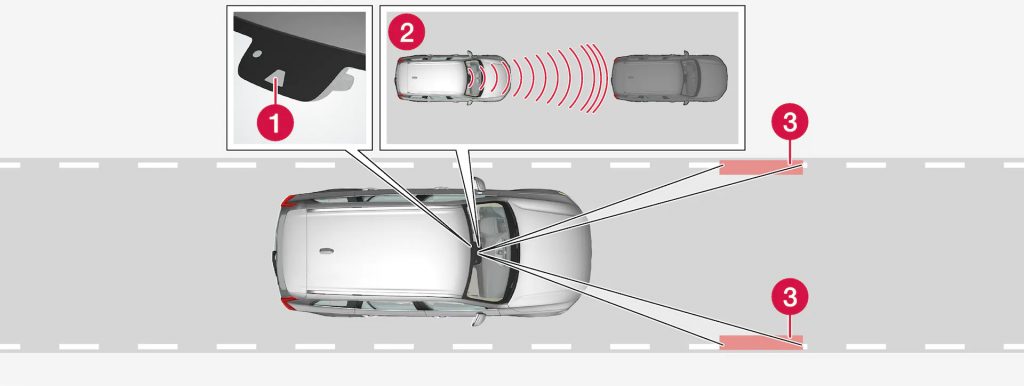 1
2
3
3