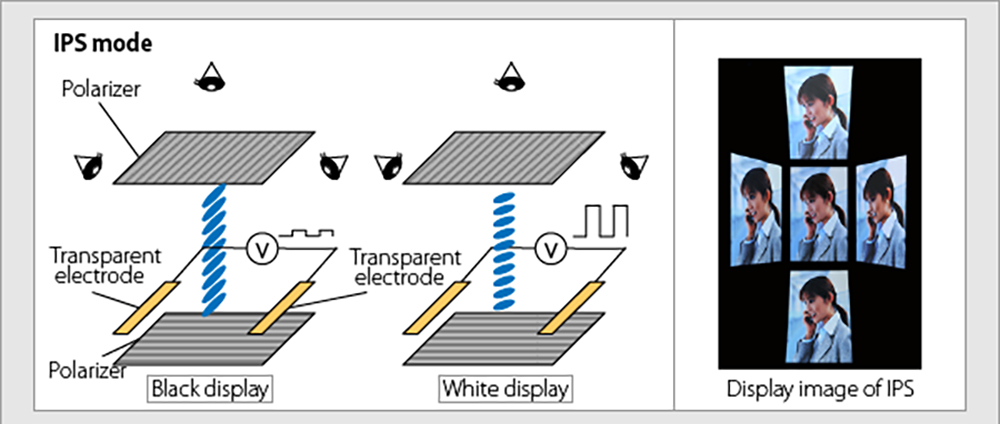 IPS mode

Polarizer

V

Transparent electrode

Transparent electrode

Polarizer

Black display

V

White display

Display image of IPS