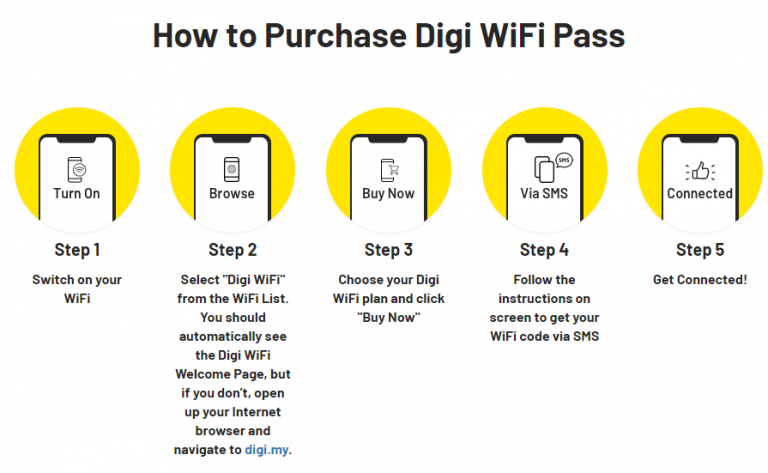 How to Purchase Digi WiFi Pass

Turn On

Step 1

Switch on your WiFi

Browse

Step 2

Select "Digi WiFi" from the WiFi List. You should automatically see the Digi WiFi Welcome Page, but if you don't, open up your Internet browser and navigate to digi.my.

Buy Now

Step 3

Choose your Digi WiFi plan and click "Buy Now"

SMS

Via SMS

Step 4

Follow the instructions on screen to get your WiFi code via SMS

Connected

Step 5

Get Connected!